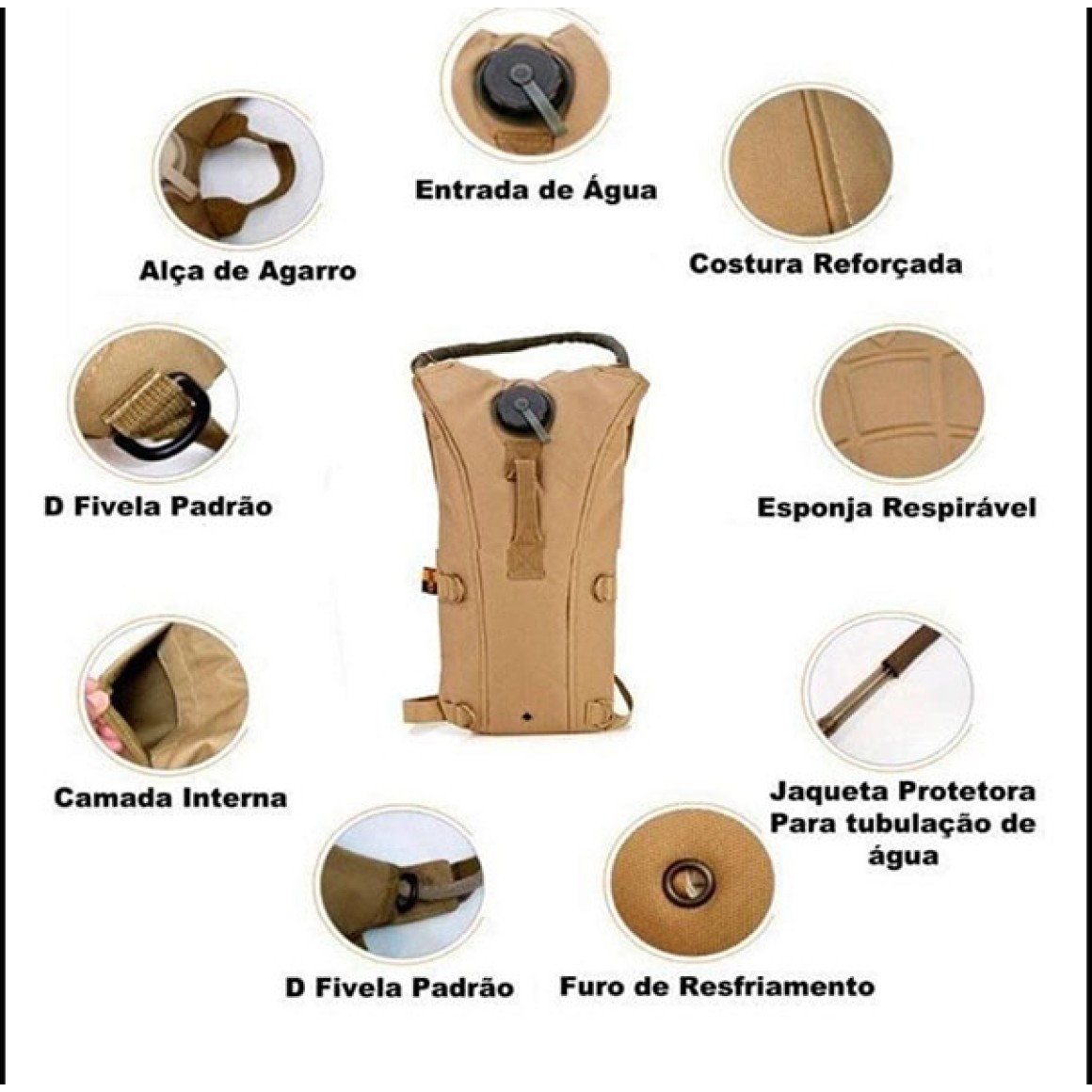 Entrada de Água

Alça de Agarro

Costura Reforçada

D Fivela Padrão

Esponja Respirável

Camada Interna

Jaqueta Protetora Para tubulação de água

D Fivela Padrão

Furo de Resfriamento